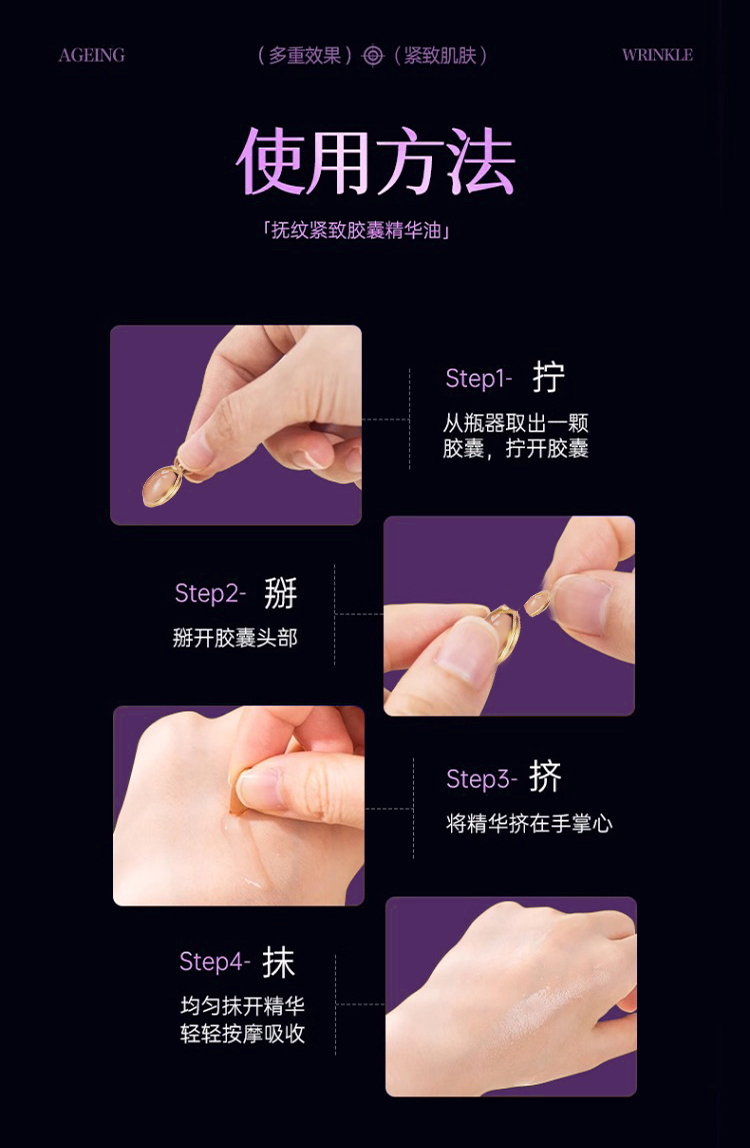 AGEING

（多重效果）（紧致肌肤）

WRINKLE

使用方法

「抚纹紧致胶囊精华油」

Step1- 拧

从瓶器取出一颗胶囊，拧开胶囊

Step2- 掰

掰开胶囊头部

Step3- 挤

将精华挤在手掌心

Step4- 抹

均匀抹开精华
轻轻按摩吸收