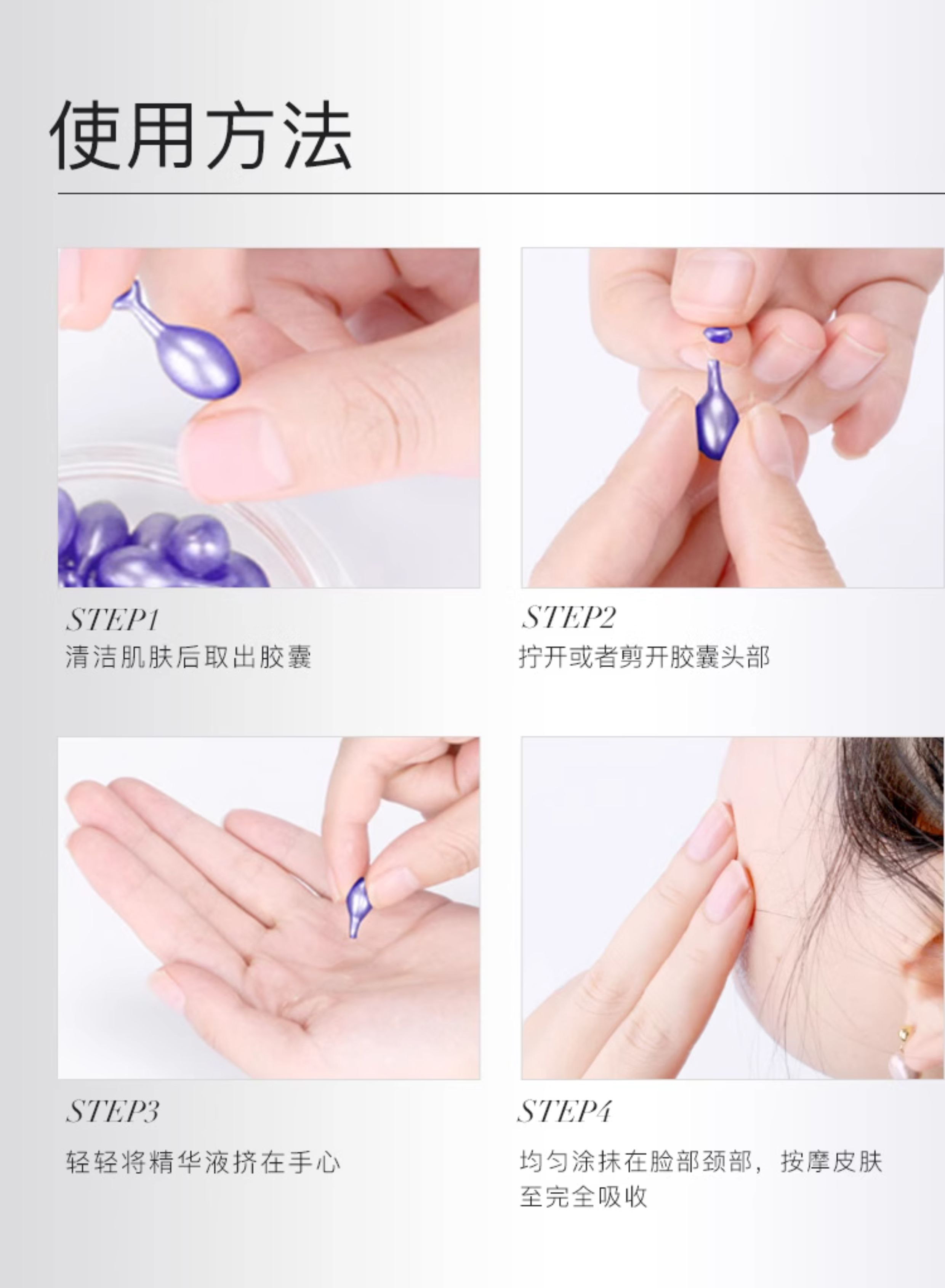 使用方法

STEP1
清洁肌肤后取出胶囊

STEP2
拧开或者剪开胶囊头部

STEP3
轻轻将精华液挤在手心

STEP4
均匀涂抹在脸部颈部，按摩皮肤至完全吸收