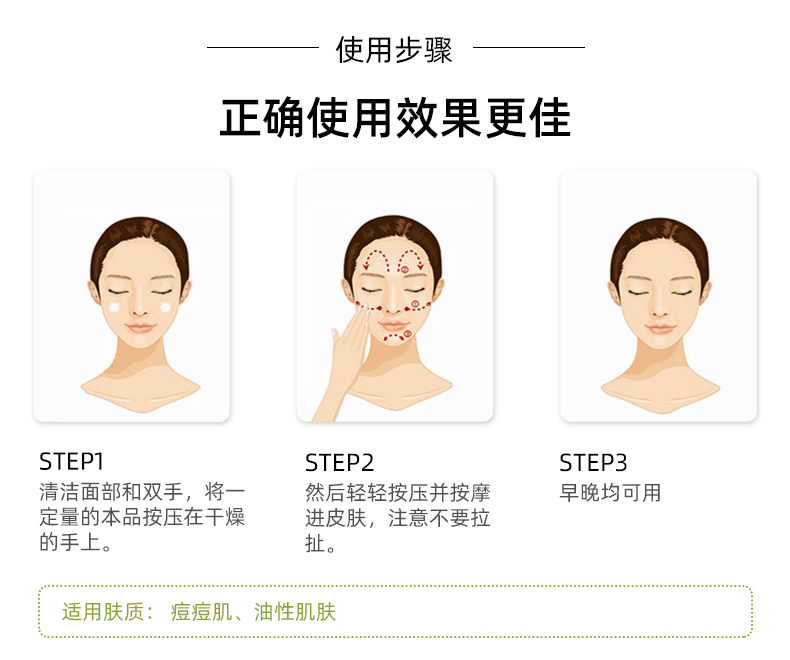 使用步骤

正确使用效果更佳

STEP1
清洁面部和双手，将一定量的本品按压在干燥的手上。

STEP2
然后轻轻按压并按摩进皮肤，注意不要拉扯。

STEP3
早晚均可用

适用肤质： 痘痘肌、油性肌肤