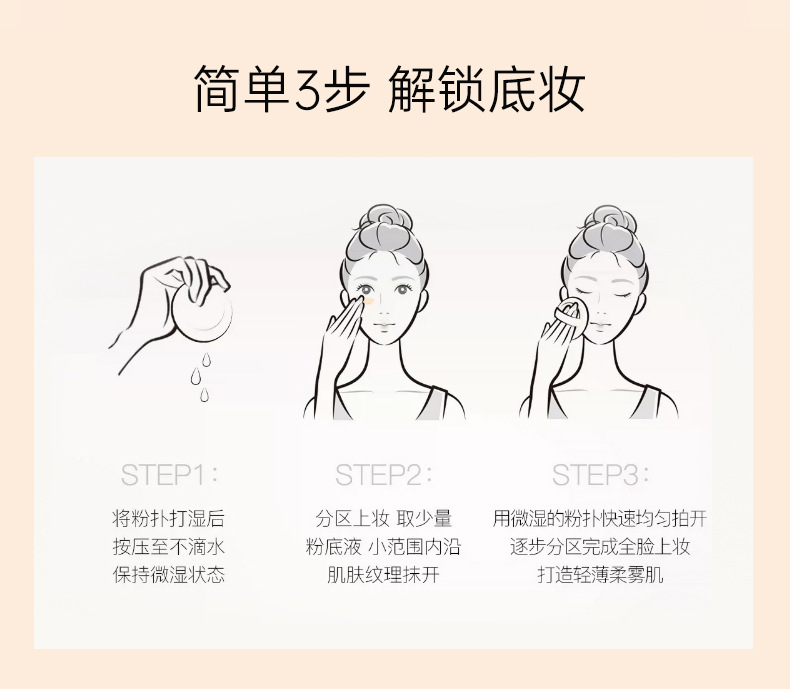 简单3步 解锁底妆

STEP1：
将粉扑打湿后
按压至不滴水
保持微湿状态

STEP2：
分区上妆 取少量
粉底液 小范围内沿
肌肤纹理抹开

STEP3：
用微湿的粉扑快速均匀拍开
逐步分区完成全脸上妆
打造轻薄柔雾肌